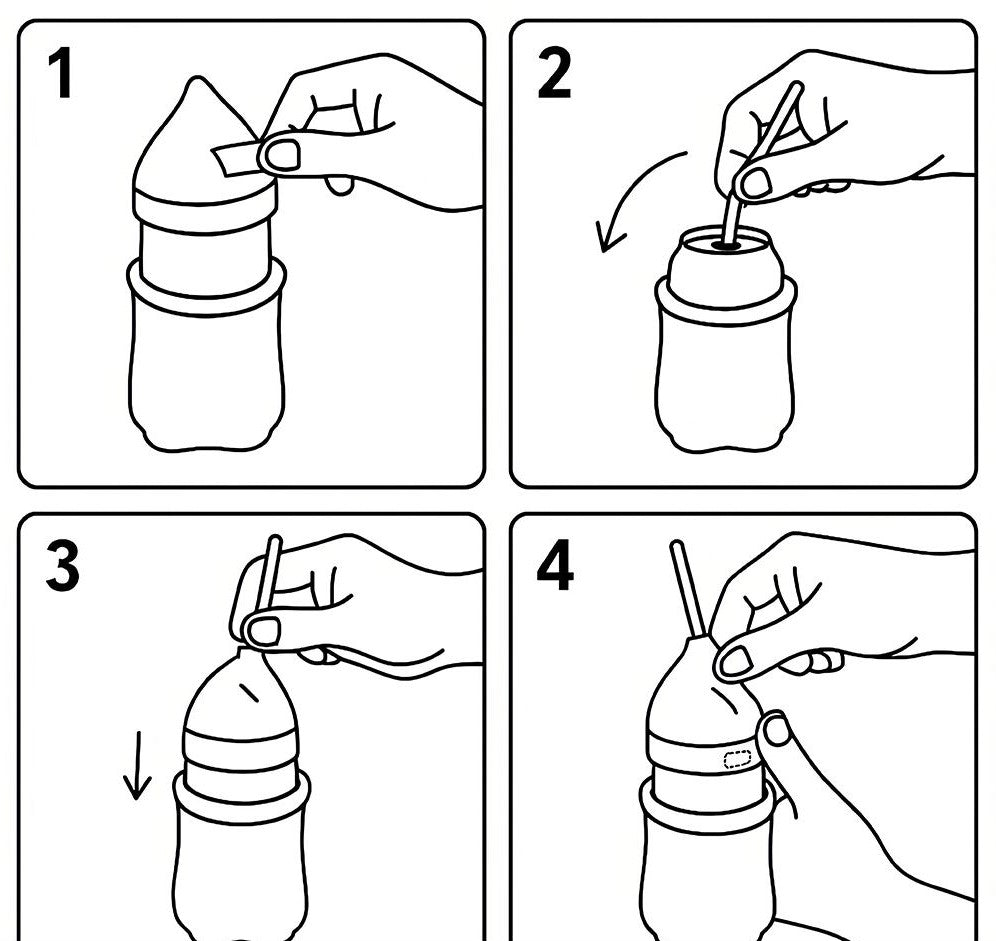 1

2

3

4